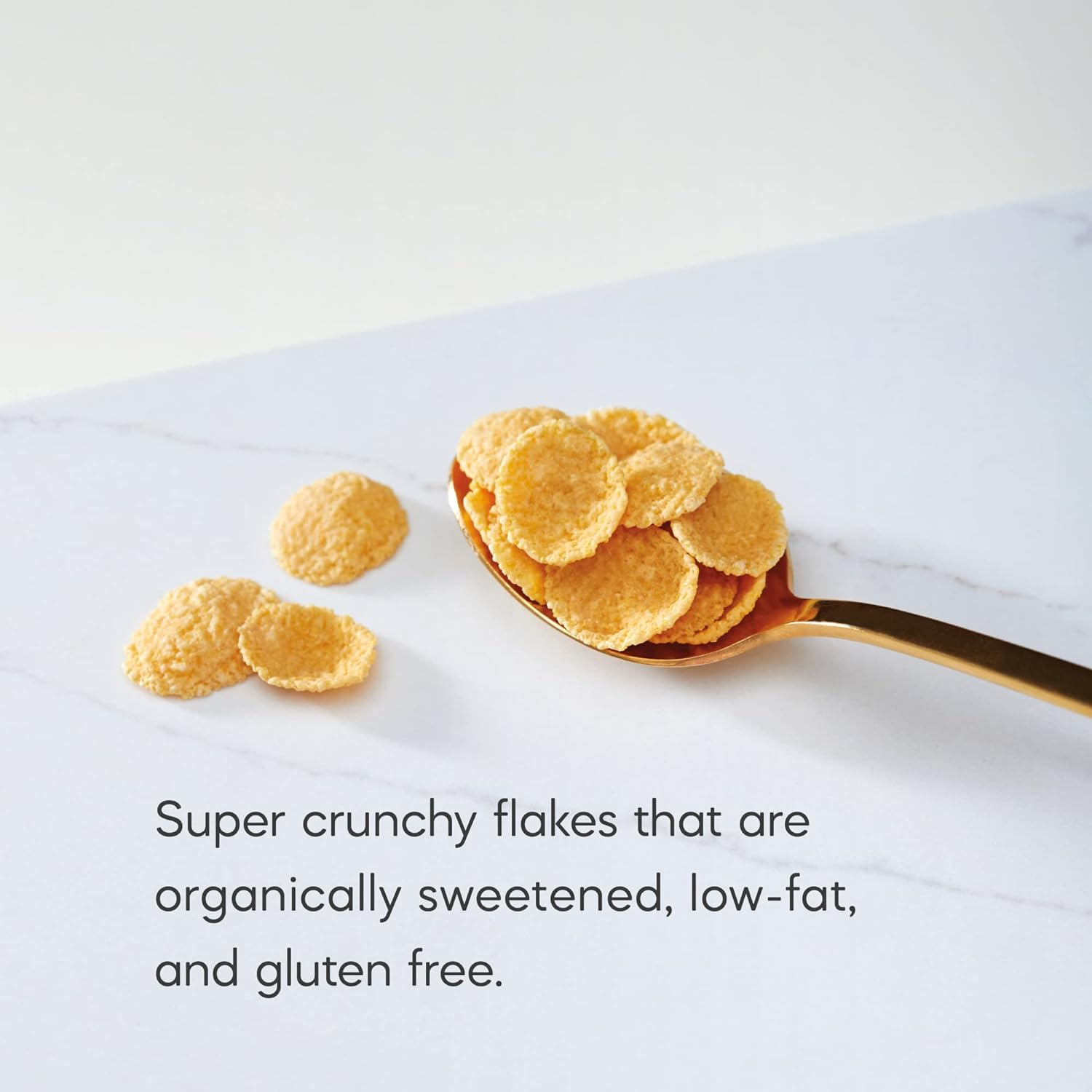 Super crunchy flakes that are organically sweetened, low-fat, and gluten free.