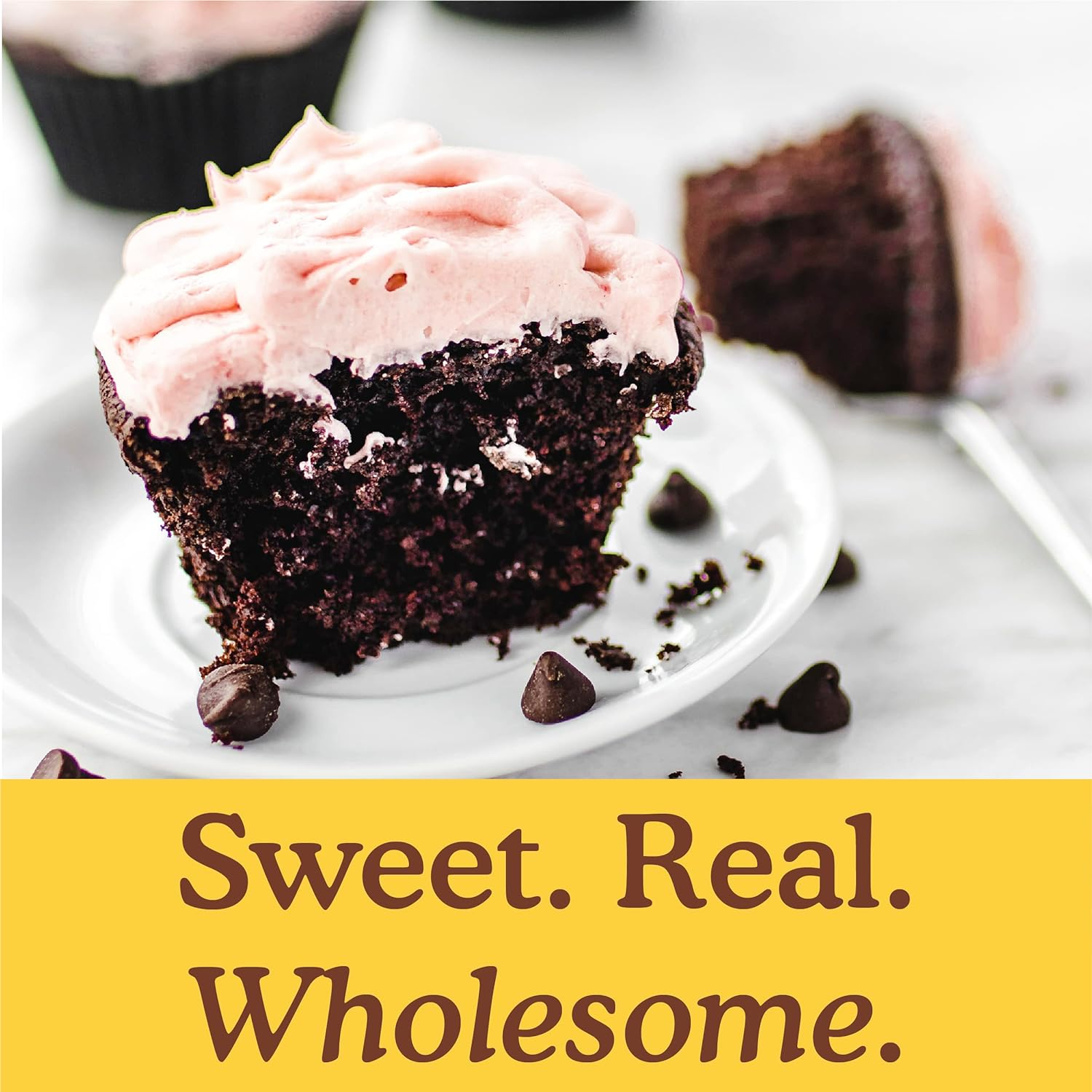 Sweet. Real.
Wholesome.